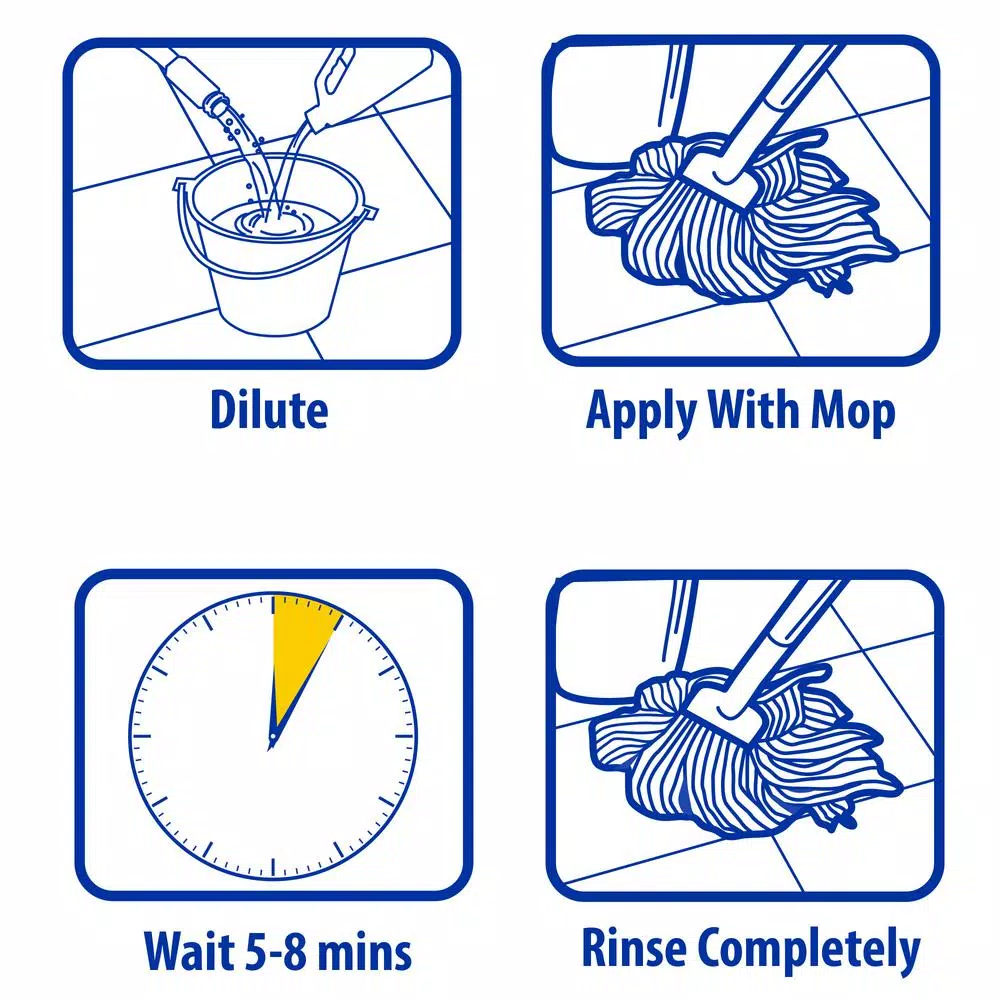 Dilute

Apply With Mop

Wait 5-8 mins

Rinse Completely